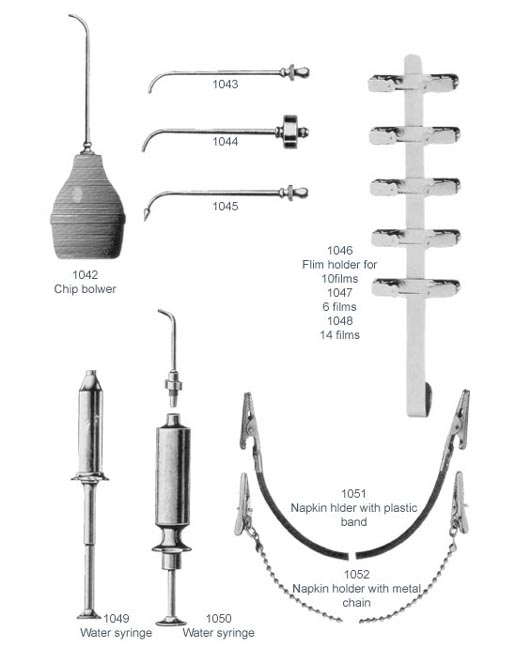 1043

1044

1045

1042
Chip bolwer

1046
Flim holder for
10films
1047
6 films
1048
14 films

1051
Napkin hlder with plastic band

1052
Napkin holder with metal chain

1049
Water syringe

1050
Water syringe